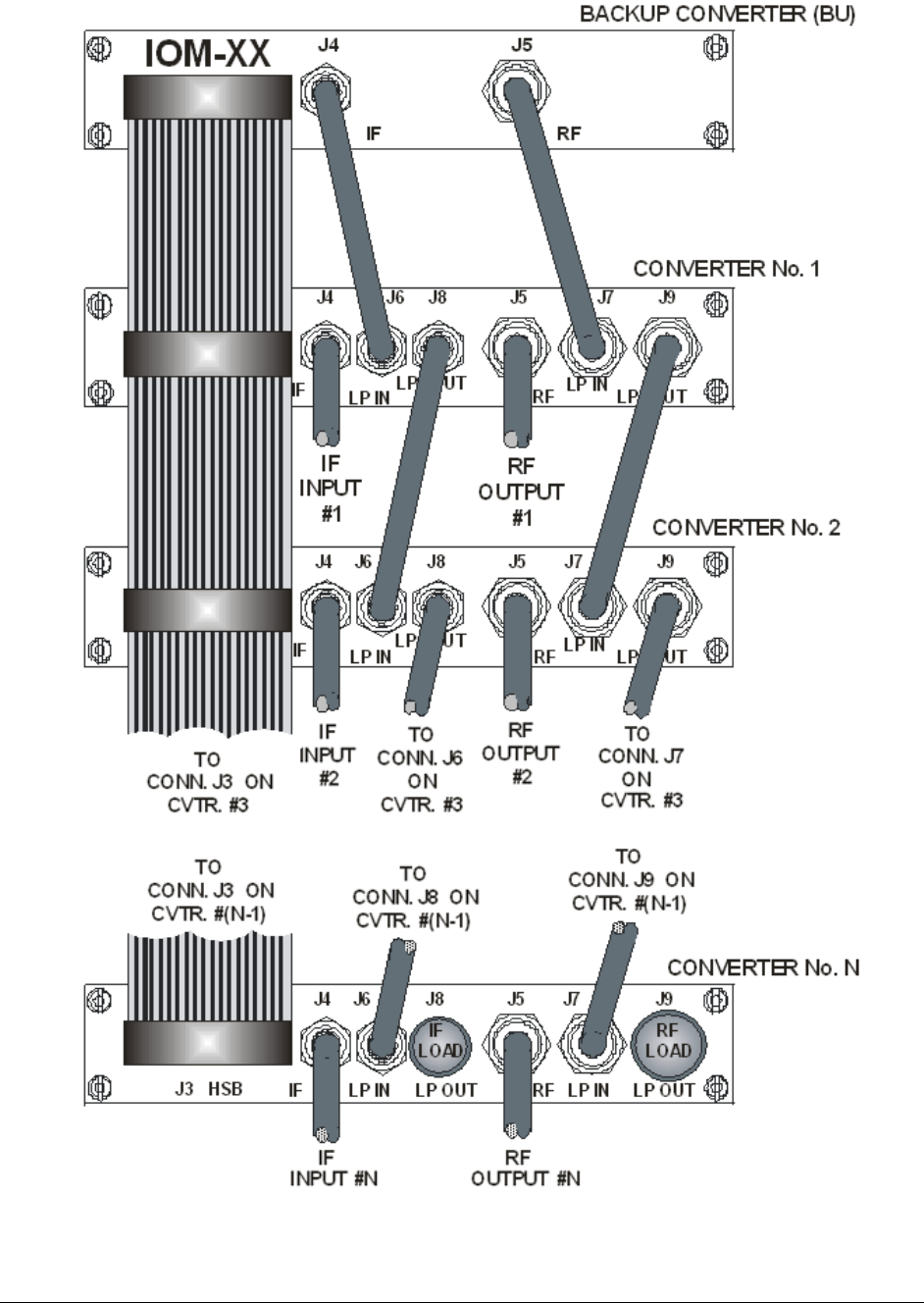 BACKUP CONVERTER (BU)

IOM-XX

J4

J5

IF

RF

CONVERTER No. 1

J4 J6 J8 J5 J7 J9

IF LP IN LP OUT RF LP IN LP OUT

IF INPUT #1

RF OUTPUT #1

CONVERTER No. 2

J4 J6 J8 J5 J7 J9

IF LP IN LP OUT RF LP IN LP OUT

TO CONN. J3 ON CVTR. #3

IF INPUT #2

TO CONN. J6 ON CVTR. #3

RF OUTPUT #2

TO CONN. J7 ON CVTR. #3

TO CONN. J3 ON CVTR. #(N-1)

TO CONN. J8 ON CVTR. #(N-1)

TO CONN. J9 ON CVTR. #(N-1)

CONVERTER No. N

J4 J6 J8 J5 J7 J9

IF LOAD

RF LOAD

J3 HSB IF LP IN LP OUT RF LP IN LP OUT

IF INPUT #N

RF OUTPUT #N