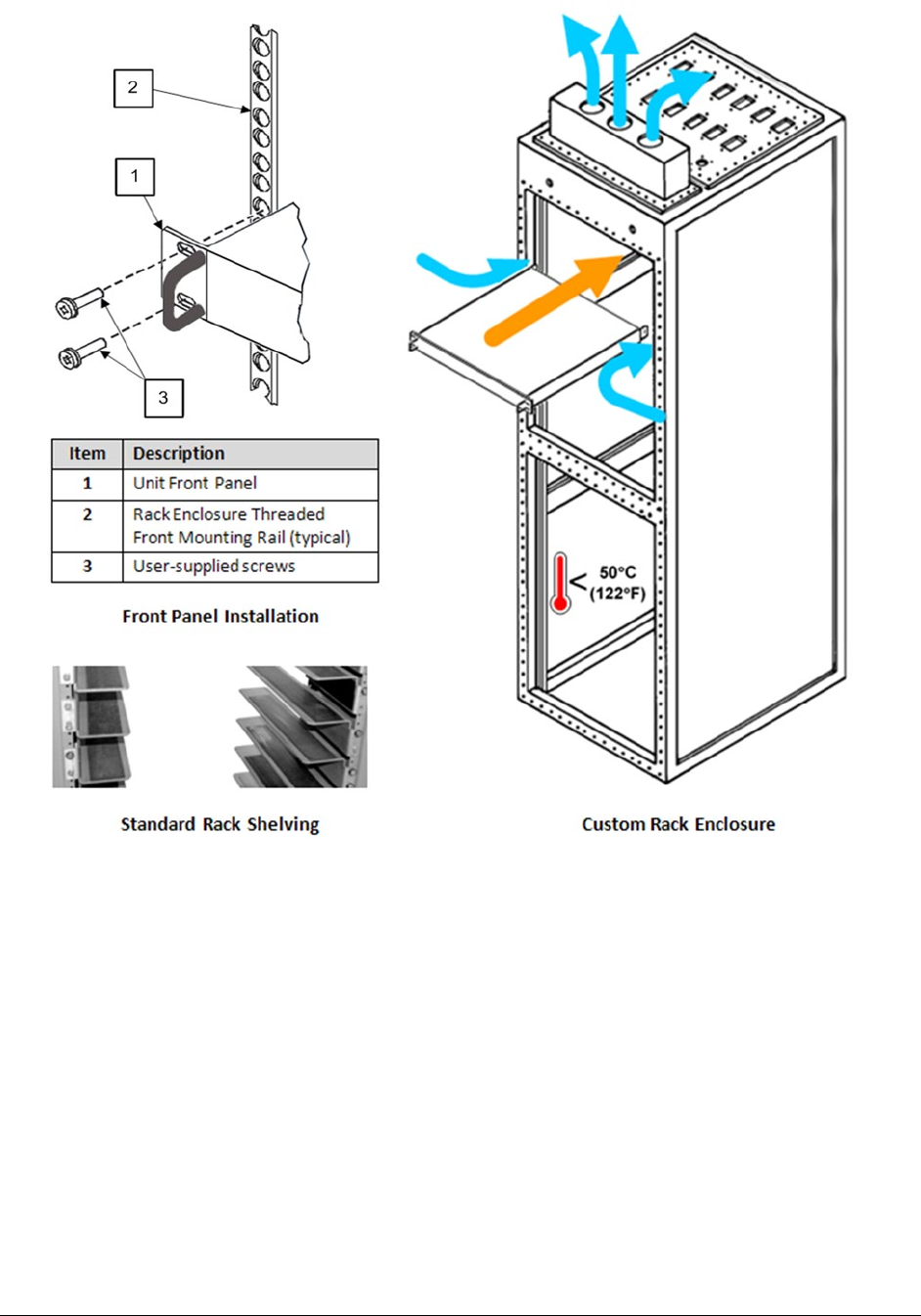 2

1

3

| Item | Description |
|---|---|
| 1 | Unit Front Panel |
| 2 | Rack Enclosure Threaded Front Mounting Rail (typical) |
| 3 | User-supplied screws |

Front Panel Installation

Standard Rack Shelving

< 50°C (122°F)

Custom Rack Enclosure